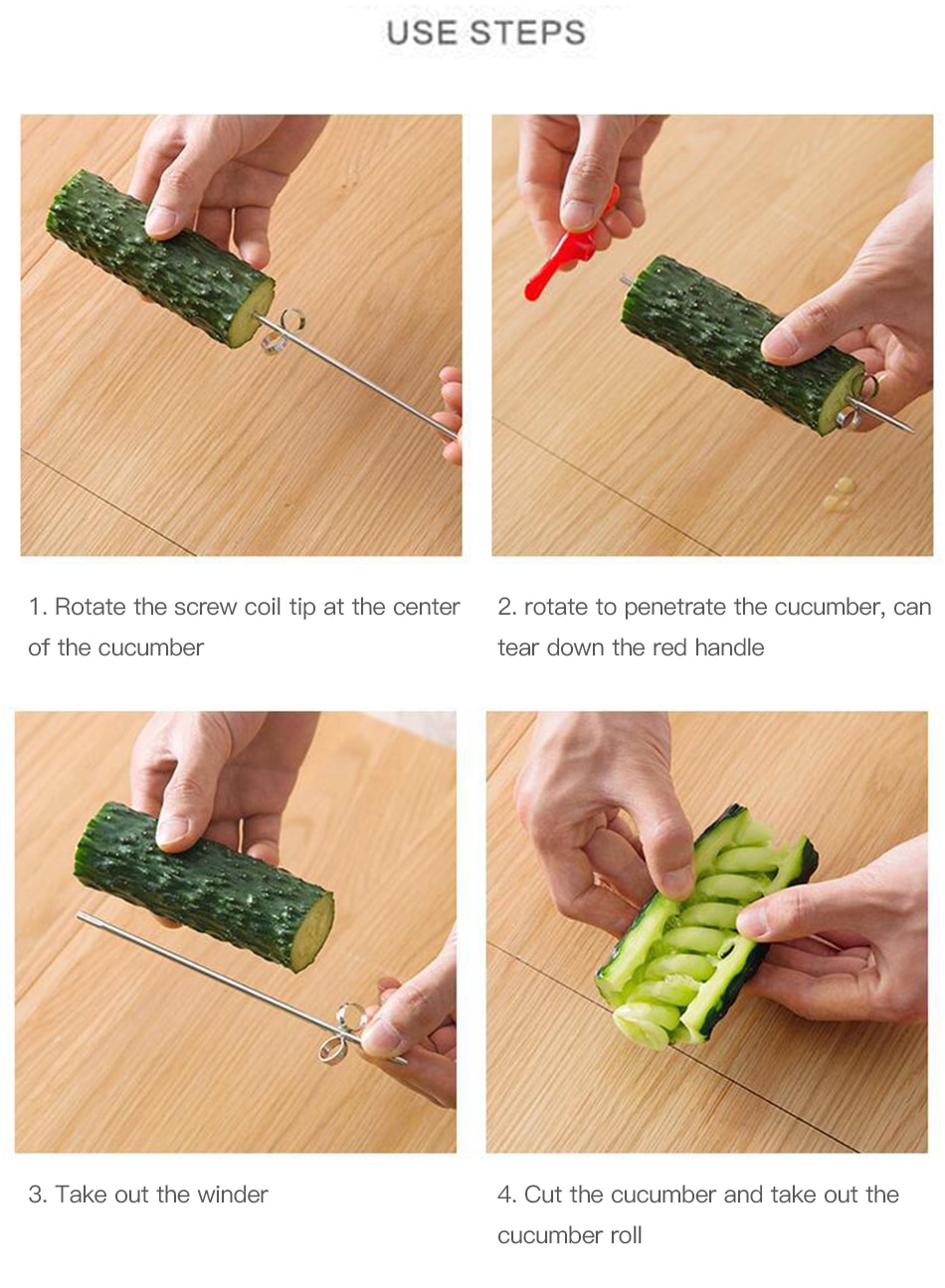 USE STEPS

1. Rotate the screw coil tip at the center of the cucumber

2. rotate to penetrate the cucumber, can tear down the red handle

3. Take out the winder

4. Cut the cucumber and take out the cucumber roll