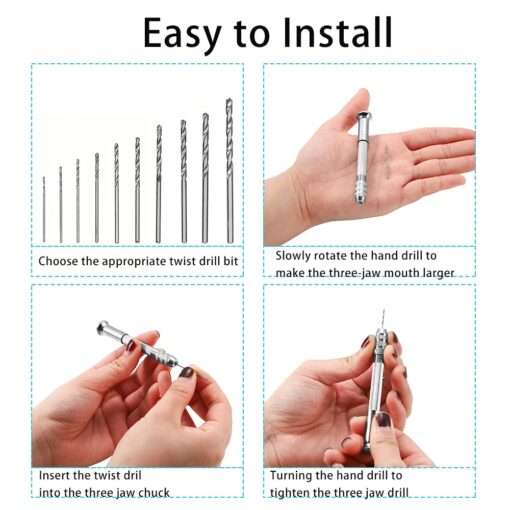 Easy to Install

Choose the appropriate twist drill bit

Slowly rotate the hand drill to make the three-jaw mouth larger

Insert the twist dril into the three jaw chuck

Turning the hand drill to tighten the three jaw drill