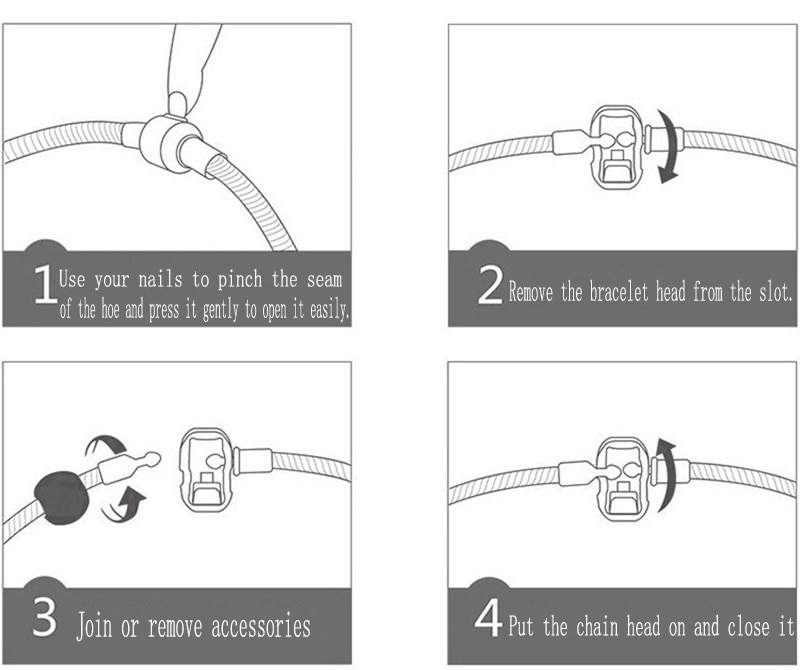 1 Use your nails to pinch the seam of the hoe and press it gently to open it easily.

2 Remove the bracelet head from the slot.

3 Join or remove accessories

4 Put the chain head on and close it