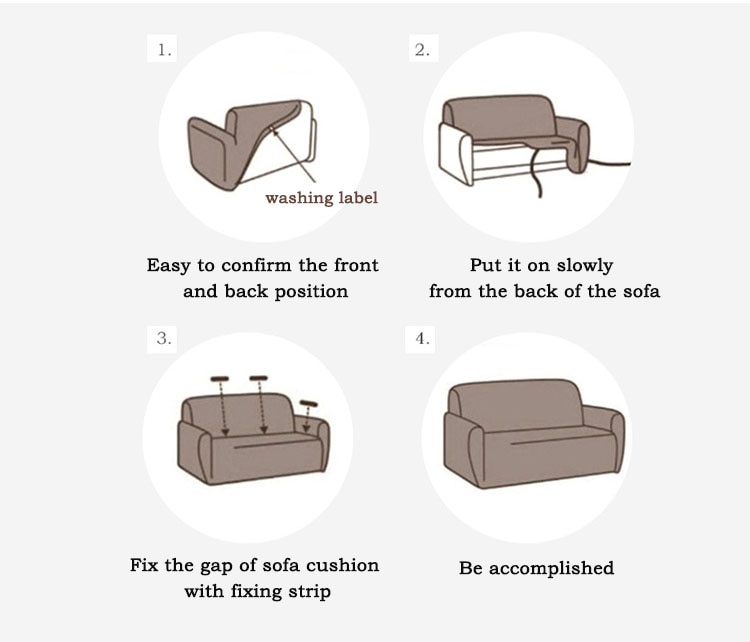 1.

washing label

Easy to confirm the front and back position

2.

Put it on slowly from the back of the sofa

3.

Fix the gap of sofa cushion with fixing strip

4.

Be accomplished