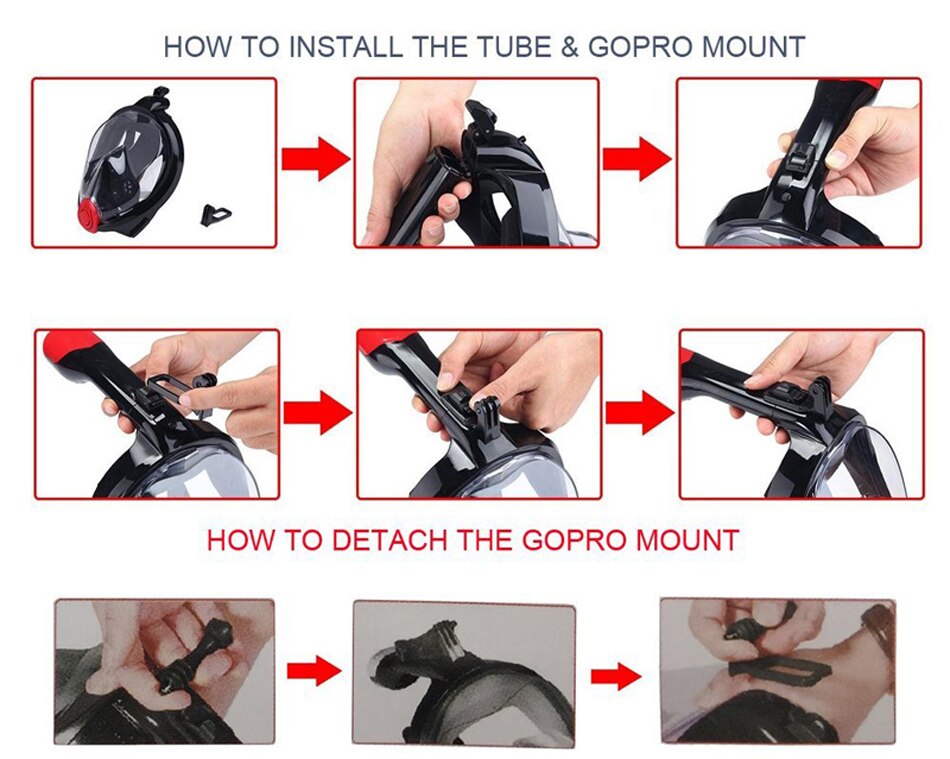 HOW TO INSTALL THE TUBE & GOPRO MOUNT

HOW TO DETACH THE GOPRO MOUNT