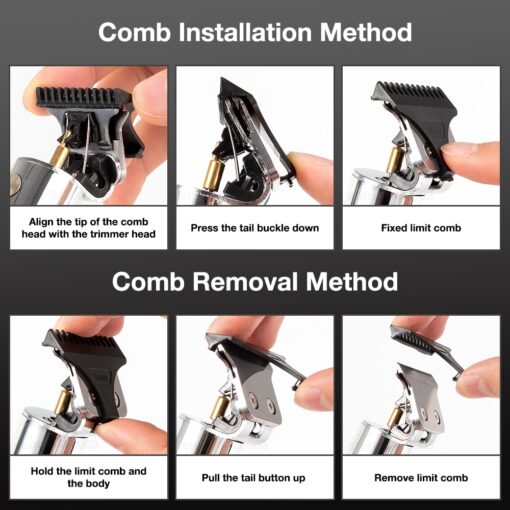 Comb Installation Method

Align the tip of the comb head with the trimmer head

Press the tail buckle down

Fixed limit comb

Comb Removal Method

Hold the limit comb and the body

Pull the tail button up

Remove limit comb