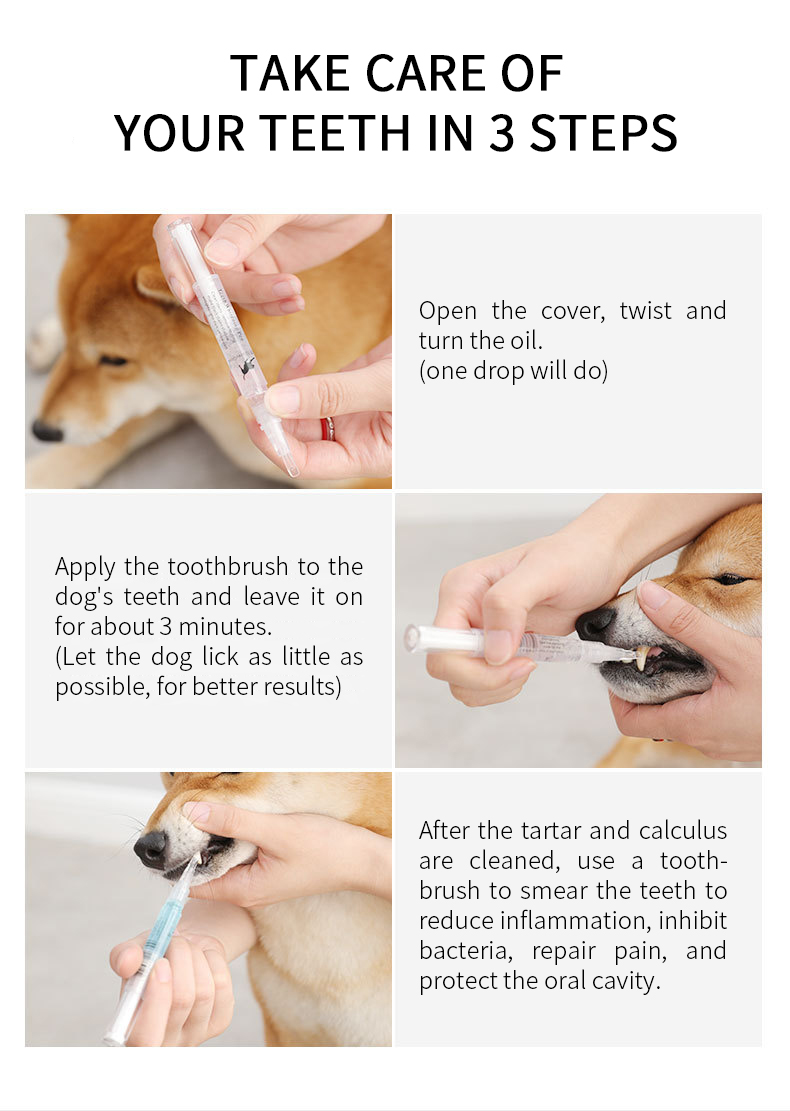 TAKE CARE OF
YOUR TEETH IN 3 STEPS

Open the cover, twist and turn the oil.
(one drop will do)

Apply the toothbrush to the dog's teeth and leave it on for about 3 minutes.
(Let the dog lick as little as possible, for better results)

After the tartar and calculus are cleaned, use a toothbrush to smear the teeth to reduce inflammation, inhibit bacteria, repair pain, and protect the oral cavity.