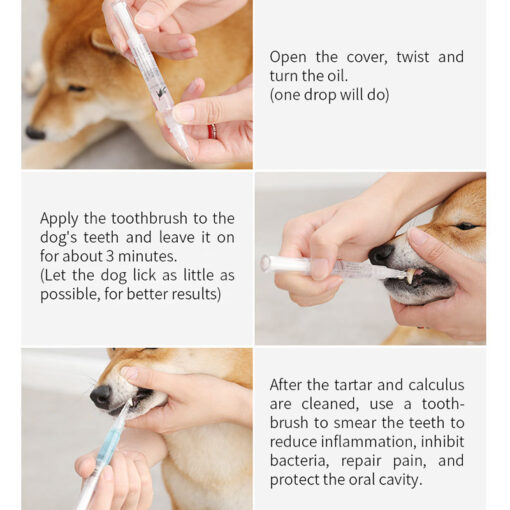 Open the cover, twist and turn the oil.
(one drop will do)

Apply the toothbrush to the dog's teeth and leave it on for about 3 minutes.
(Let the dog lick as little as possible, for better results)

After the tartar and calculus are cleaned, use a toothbrush to smear the teeth to reduce inflammation, inhibit bacteria, repair pain, and protect the oral cavity.