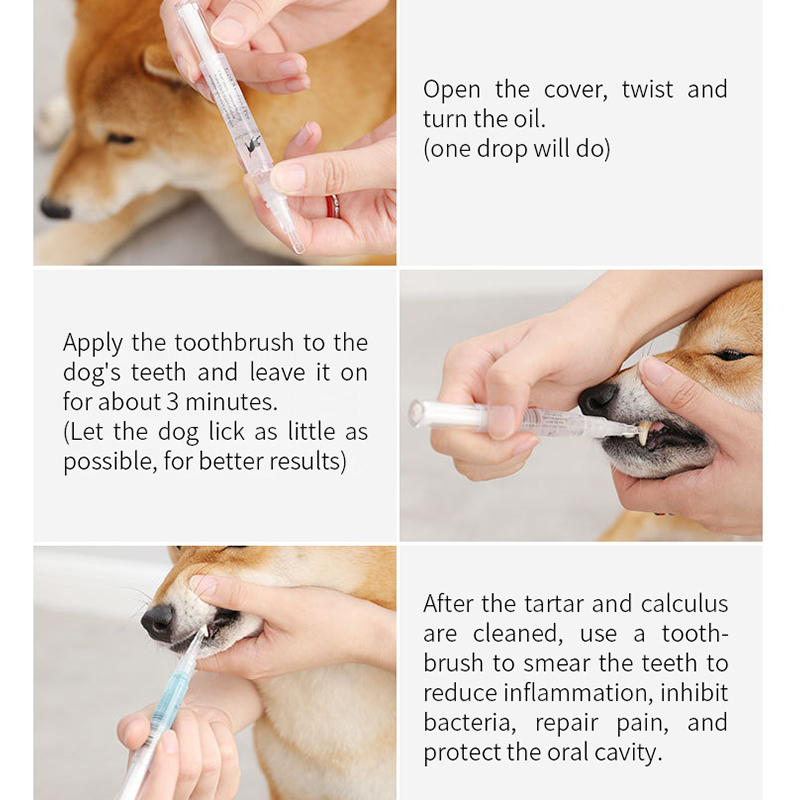 Open the cover, twist and turn the oil.
(one drop will do)

Apply the toothbrush to the dog's teeth and leave it on for about 3 minutes.
(Let the dog lick as little as possible, for better results)

After the tartar and calculus are cleaned, use a toothbrush to smear the teeth to reduce inflammation, inhibit bacteria, repair pain, and protect the oral cavity.