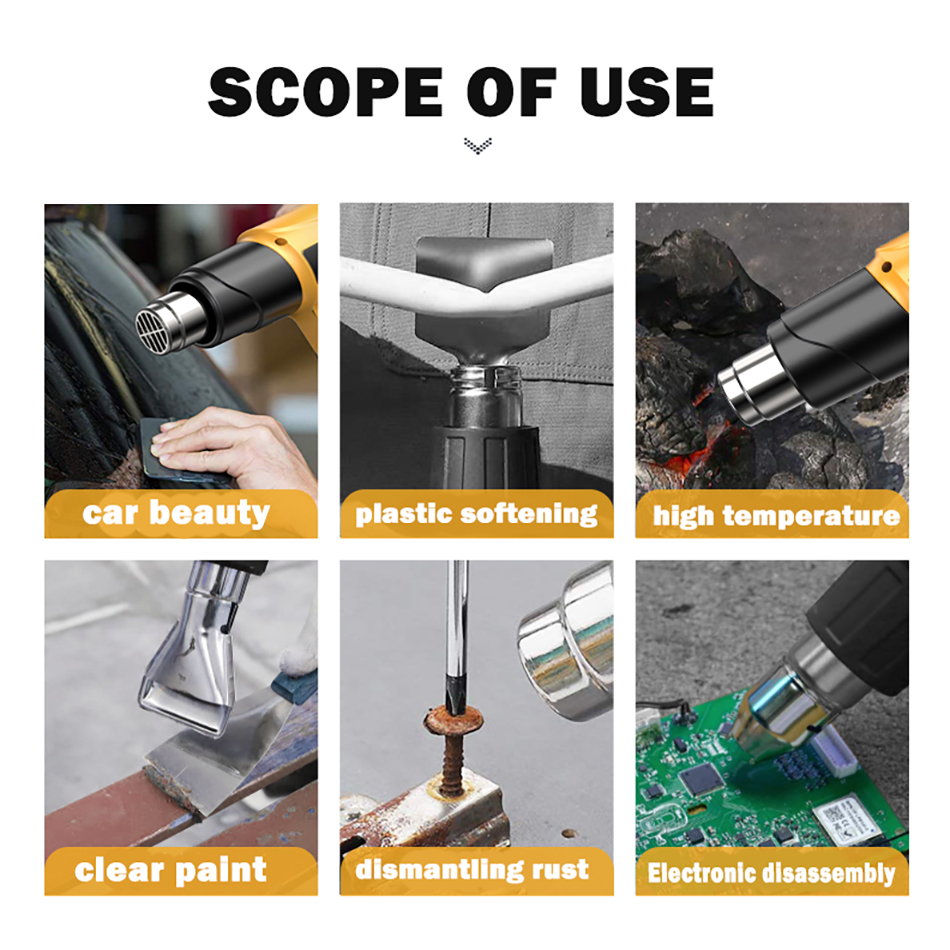 SCOPE OF USE

car beauty

plastic softening

high temperature

clear paint

dismantling rust

Electronic disassembly